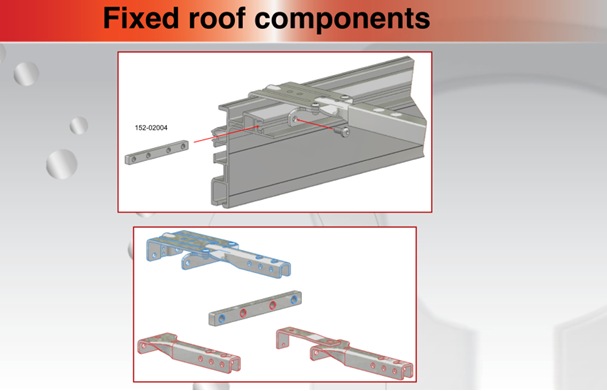 Fixed roof components

152-02004